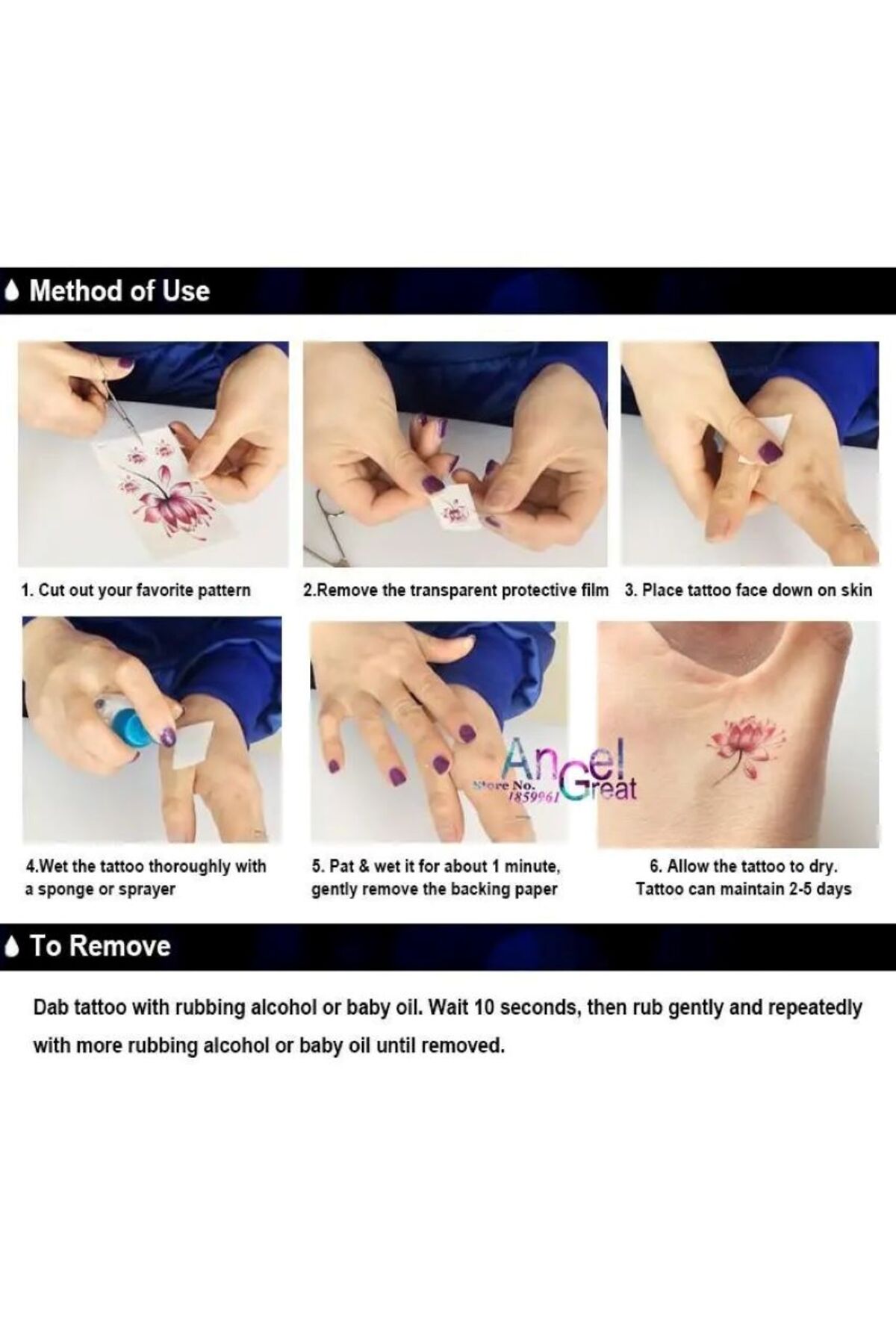 Method of Use

1. Cut out your favorite pattern

2.Remove the transparent protective film

3. Place tattoo face down on skin

4.Wet the tattoo thoroughly with a sponge or sprayer

5. Pat & wet it for about 1 minute, gently remove the backing paper

6. Allow the tattoo to dry. Tattoo can maintain 2-5 days

To Remove

Dab tattoo with rubbing alcohol or baby oil. Wait 10 seconds, then rub gently and repeatedly with more rubbing alcohol or baby oil until removed.

Angel Great Store No. 1859961