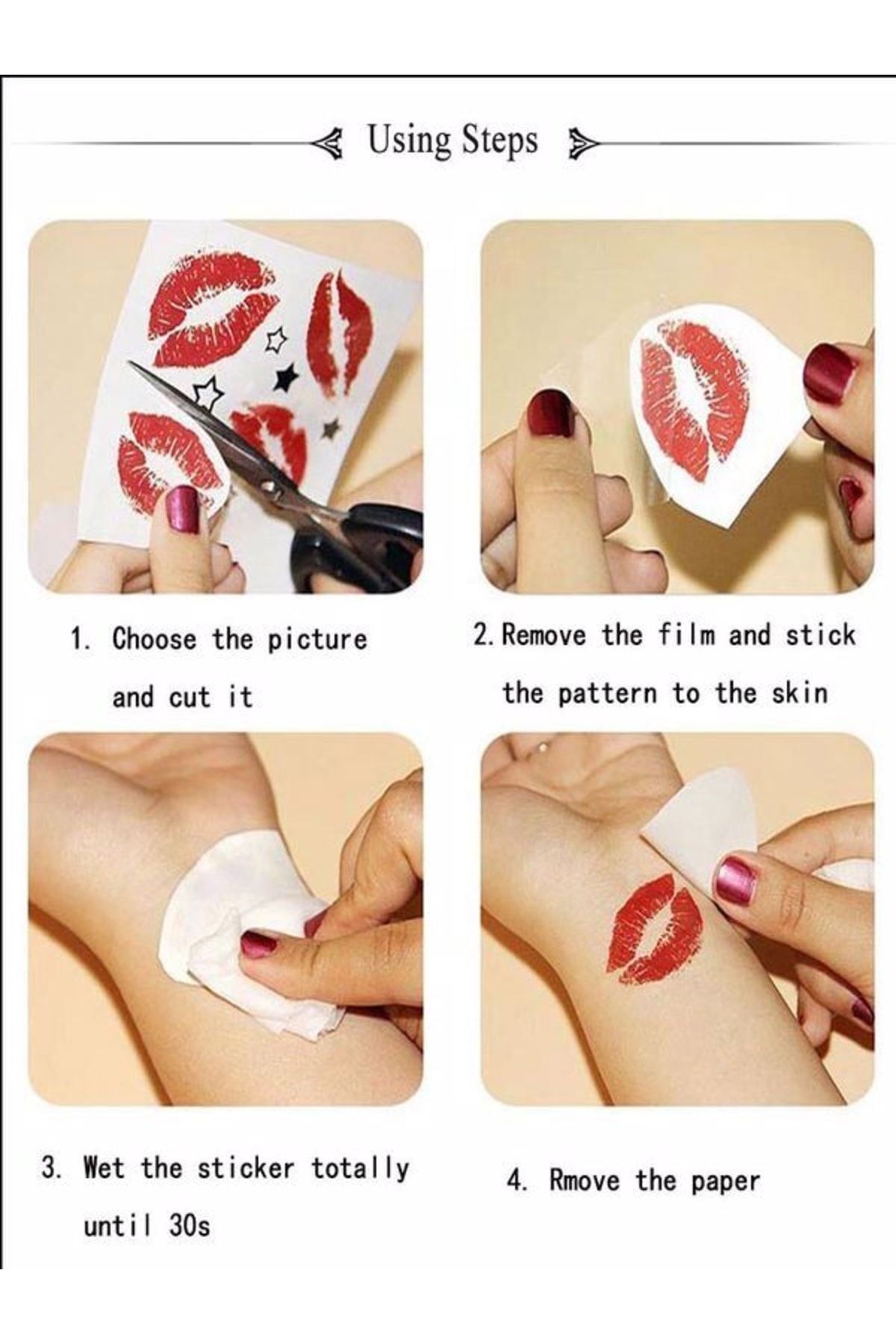 Using Steps

1. Choose the picture and cut it

2. Remove the film and stick the pattern to the skin

3. Wet the sticker totally until 30s

4. Rmove the paper